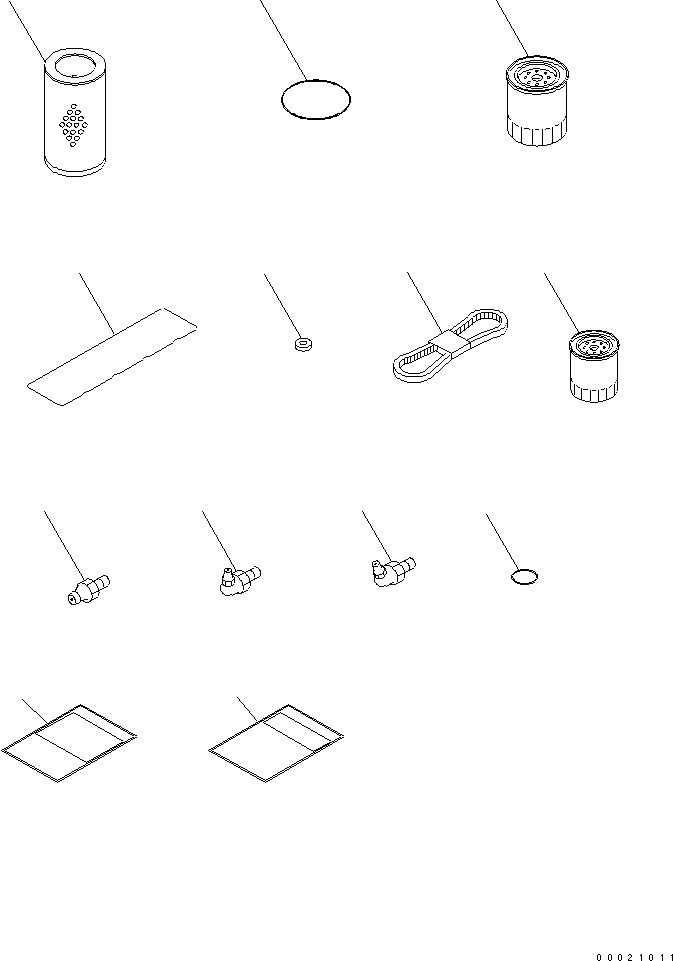 00021011