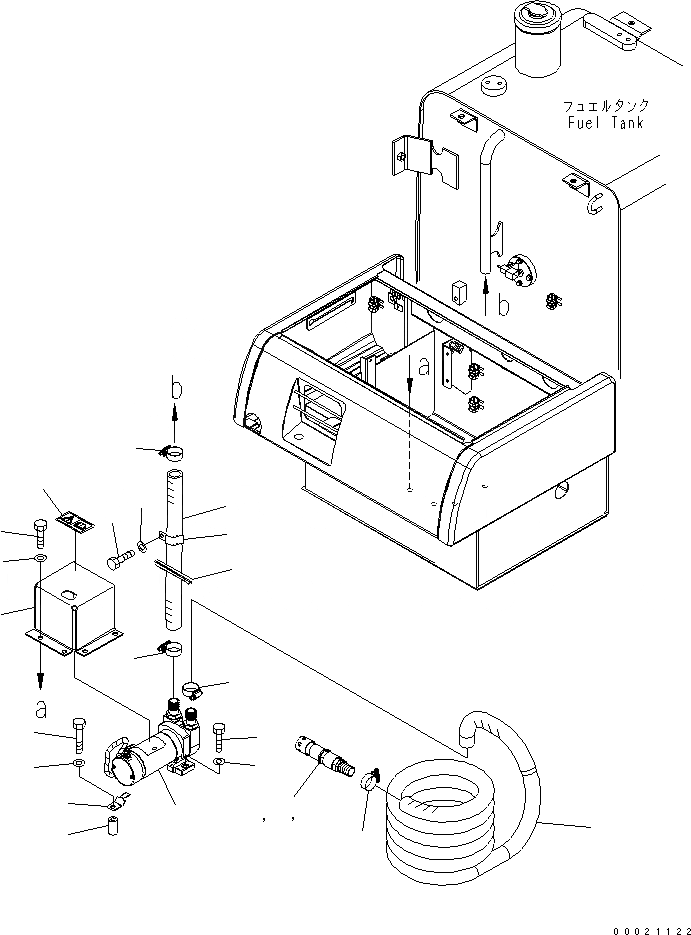 フュエルタンク
Fuel Tank

b

a

b

a

, ,

00021122