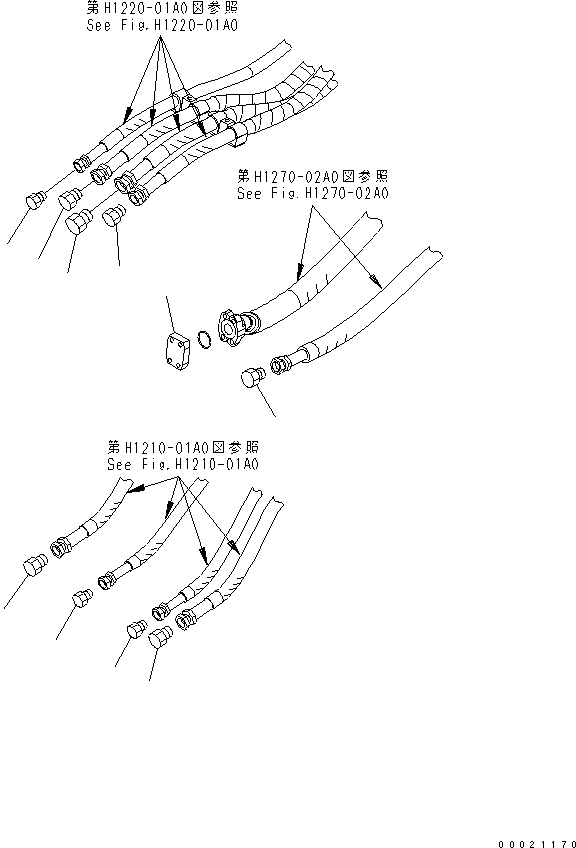 第H1220-01A0図参照
See Fig.H1220-01A0

第H1270-02A0図参照
See Fig.H1270-02A0

第H1210-01A0図参照
See Fig.H1210-01A0

00021170