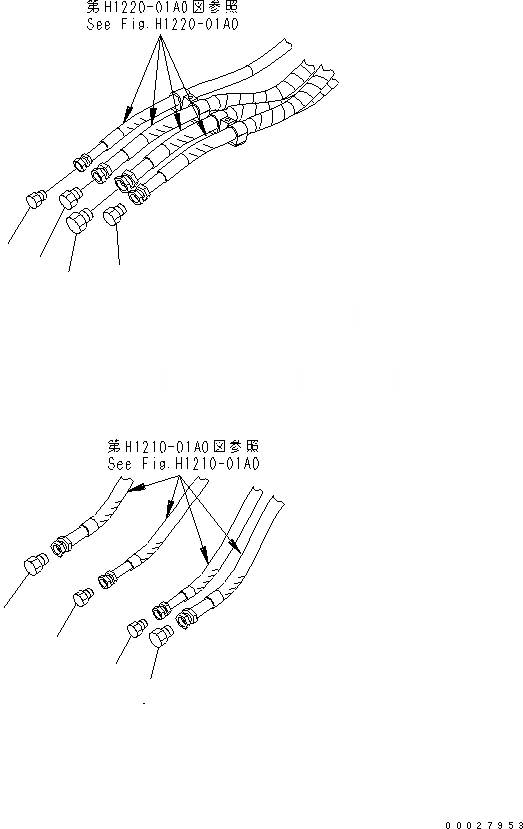 第H1220-01A0図参照
See Fig.H1220-01A0

第H1210-01A0図参照
See Fig.H1210-01A0

00027953