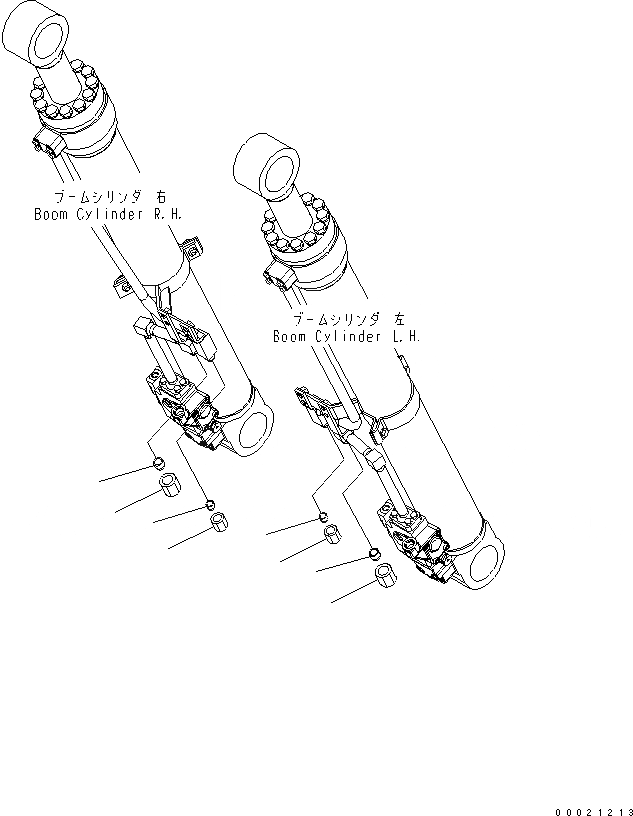 ブームシリンダ 右
Boom Cylinder R.H.

ブームシリンダ 左
Boom Cylinder L.H.

00021213