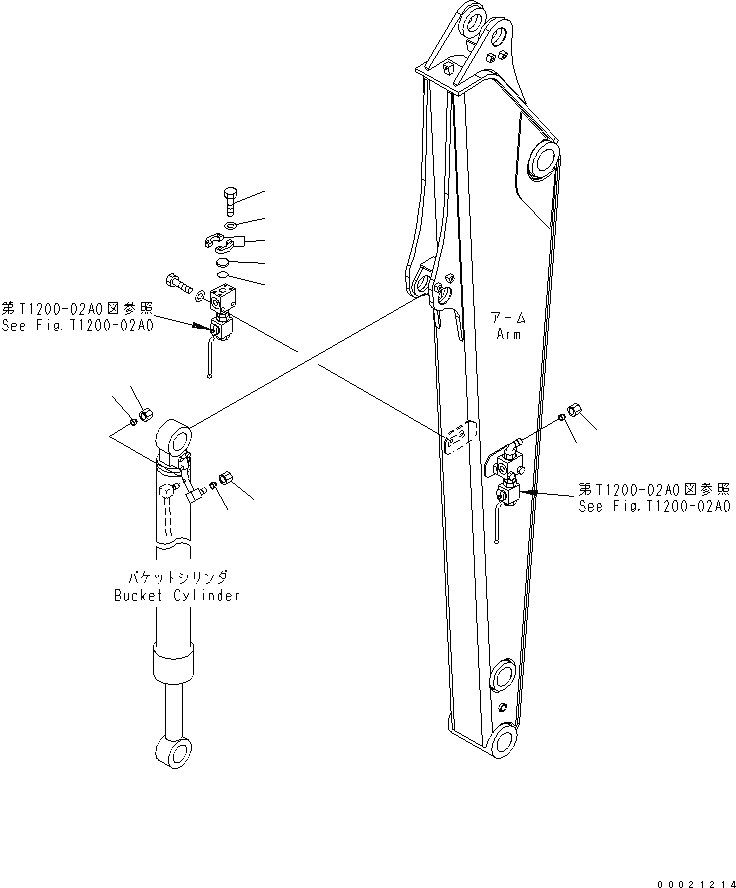 第T1200-02A0図参照
See Fig.T1200-02A0

アーム
Arm

第T1200-02A0図参照
See Fig.T1200-02A0

バケットシリンダ
Bucket Cylinder

00021214