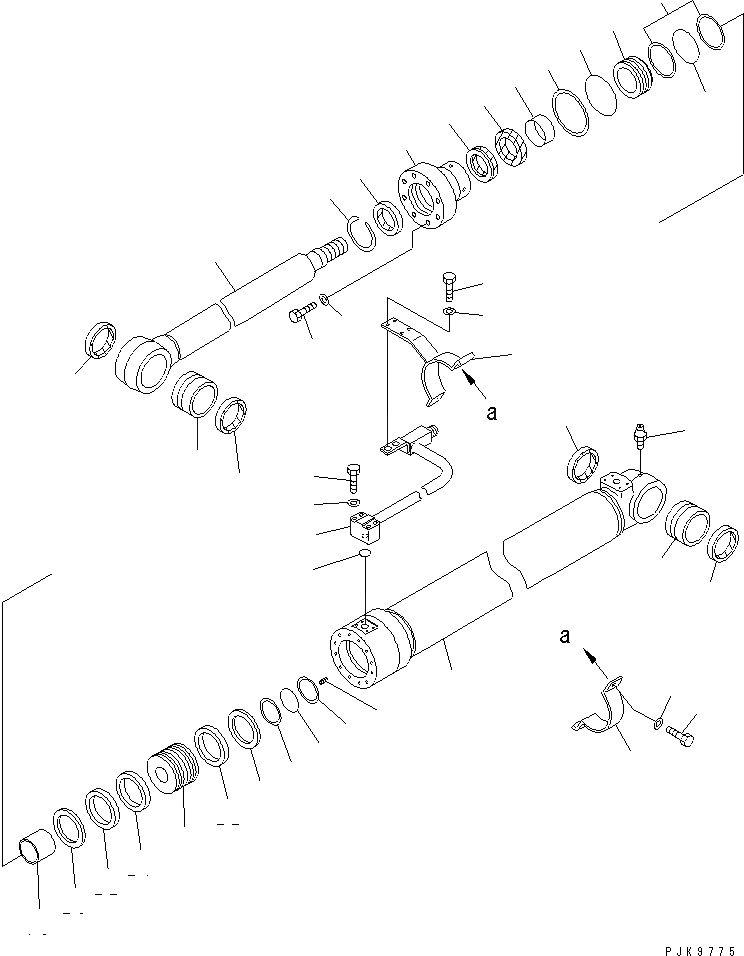 a

a

PJK9775