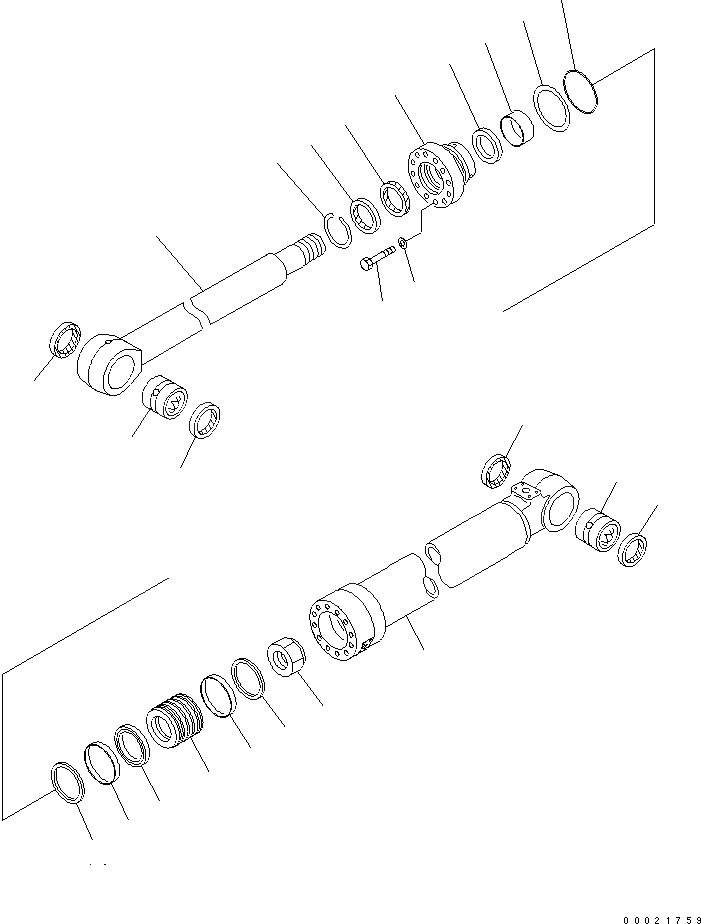 00021759