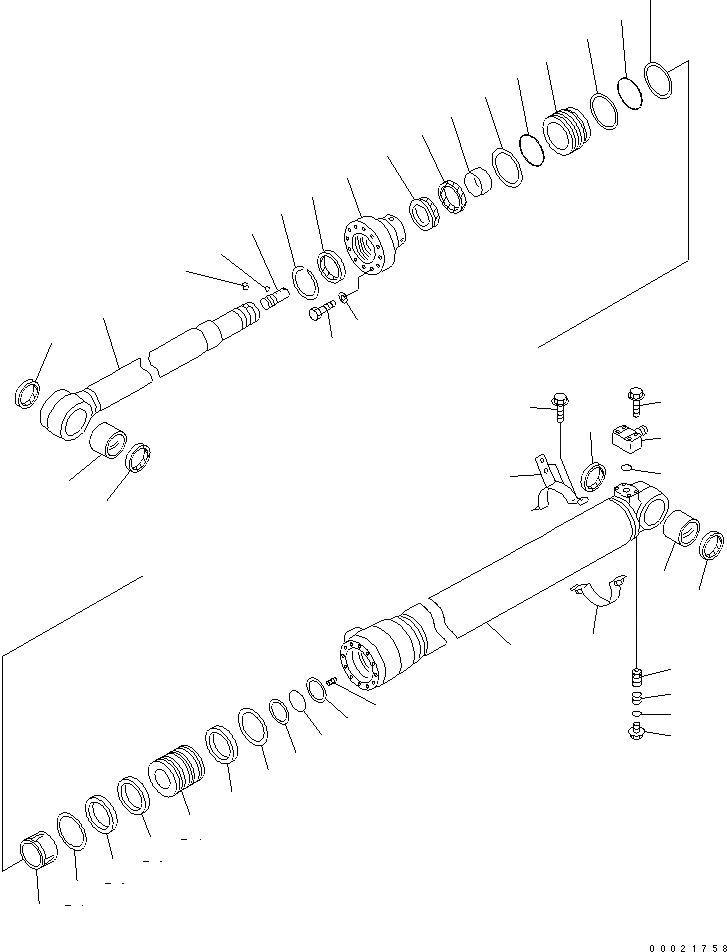 00021758