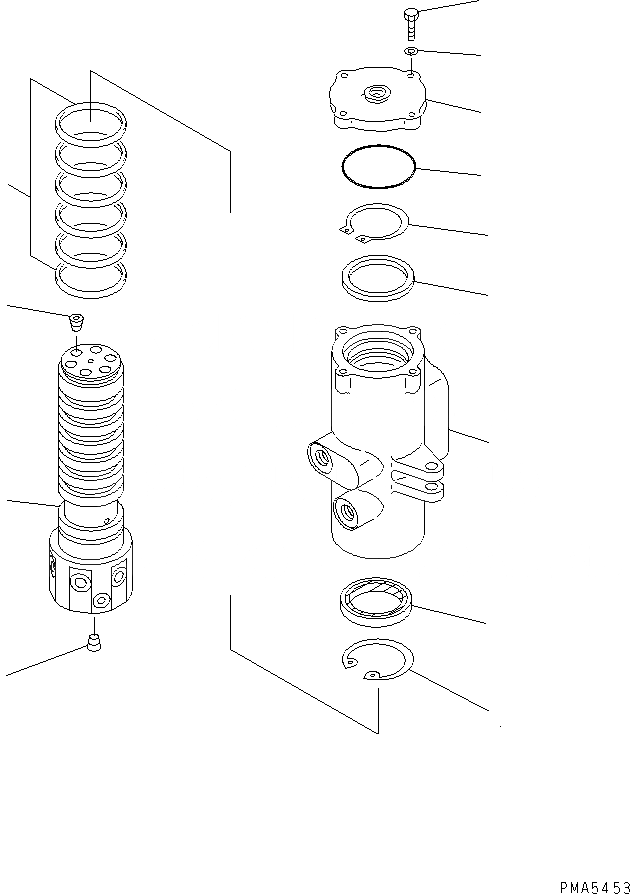 PMA5453