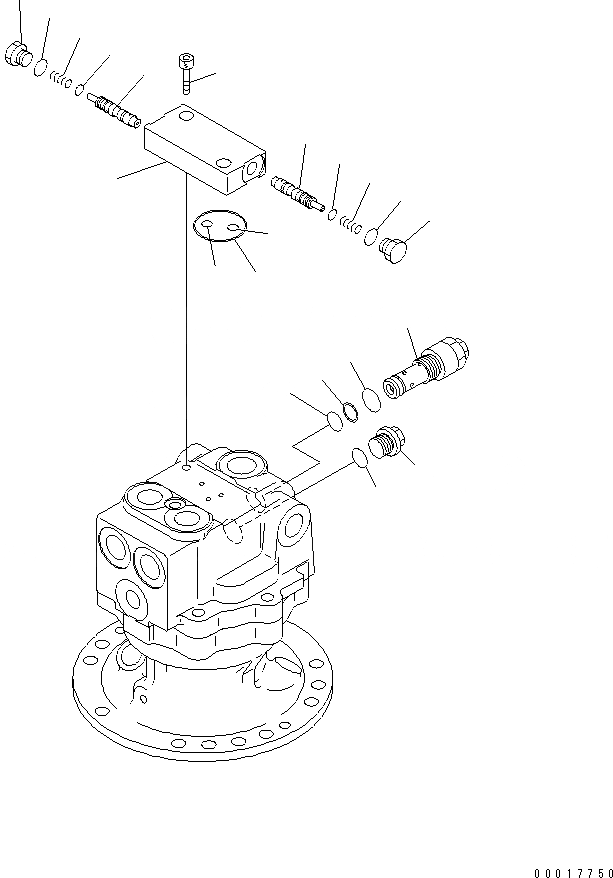 00017750