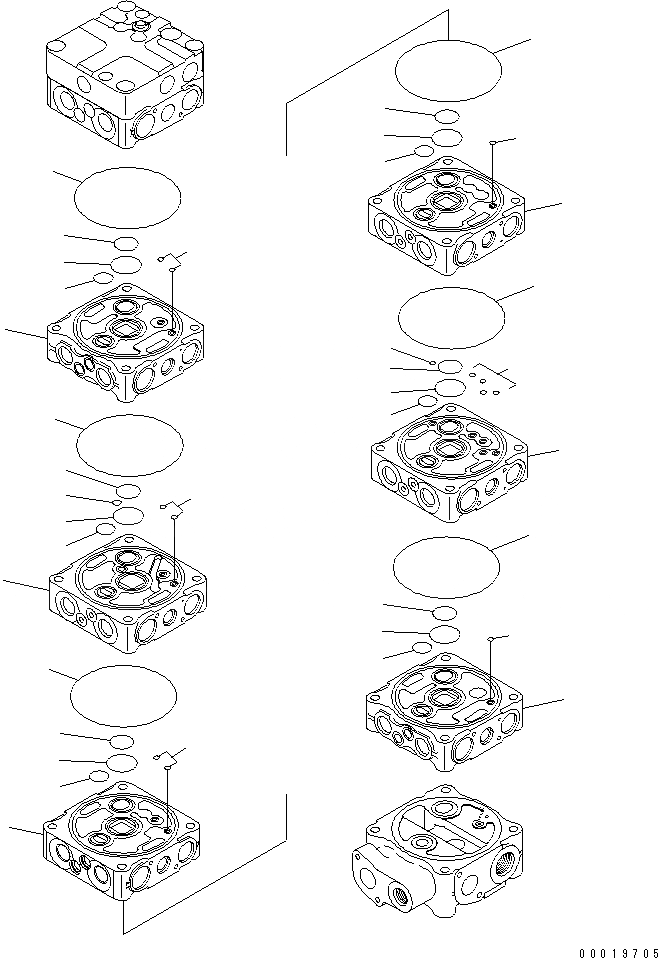 00019705