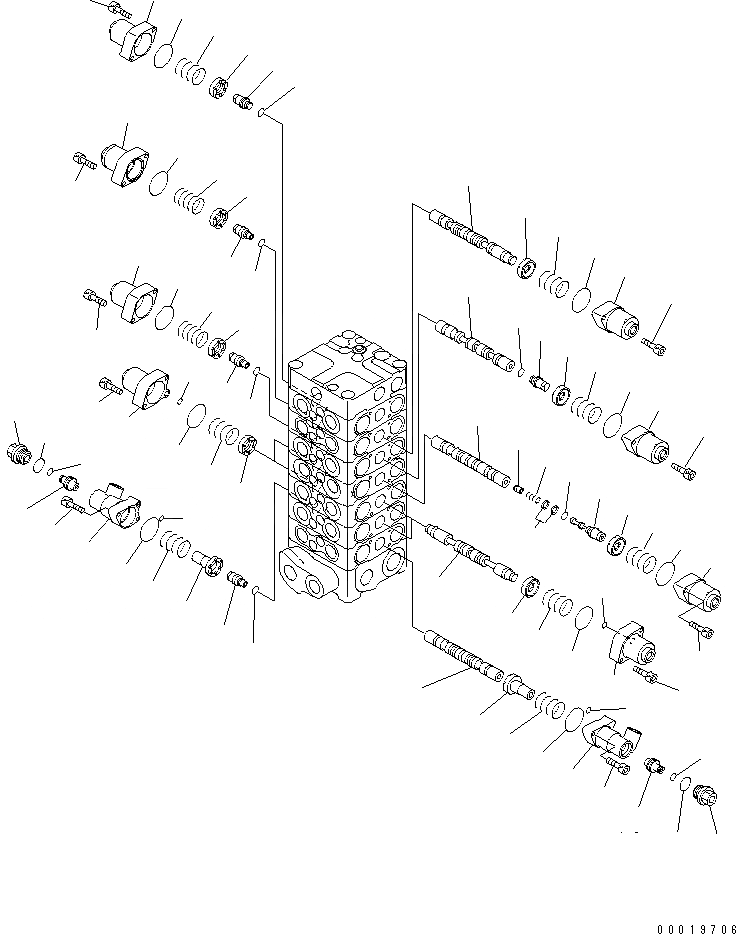 00019706