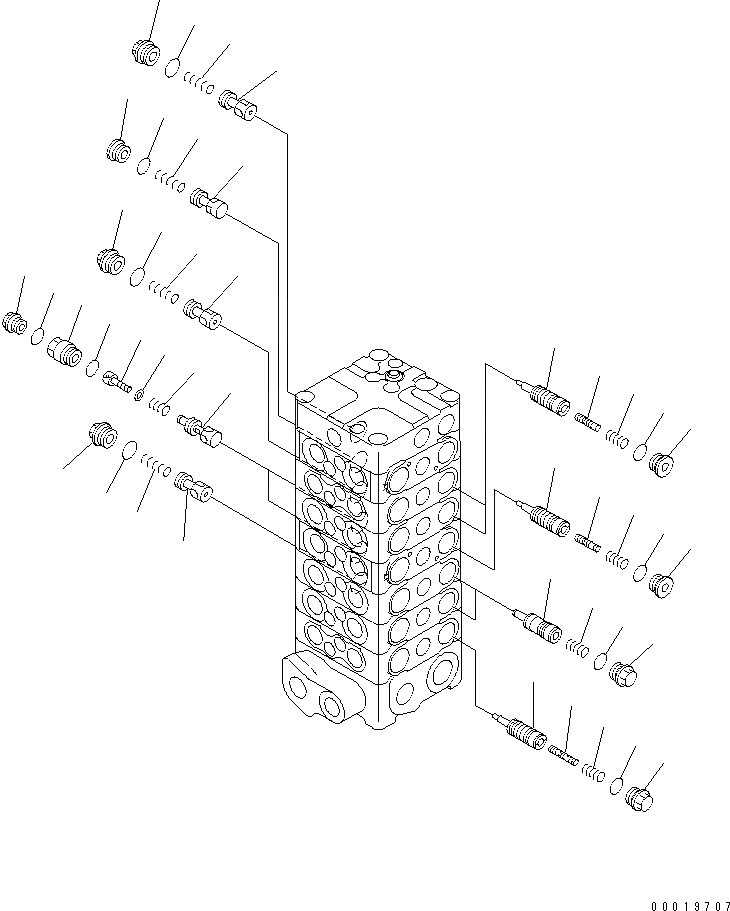 00019707