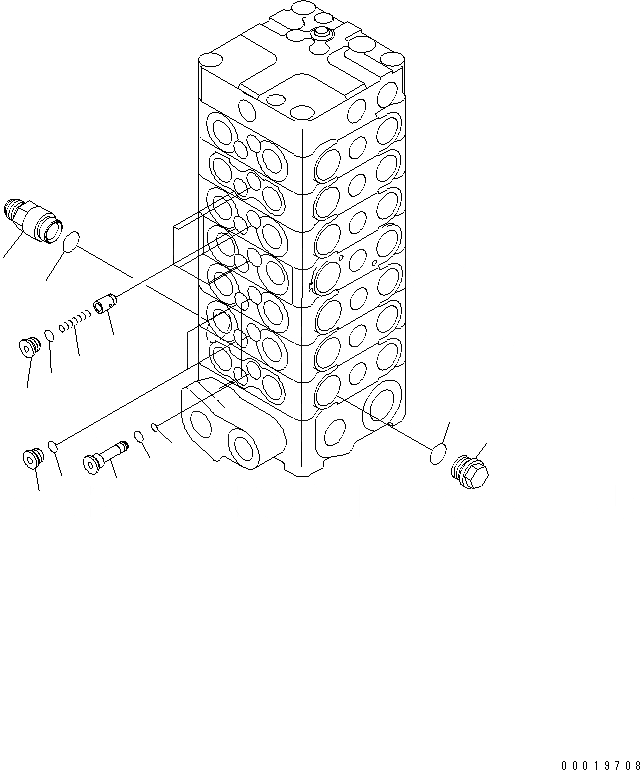 00019708