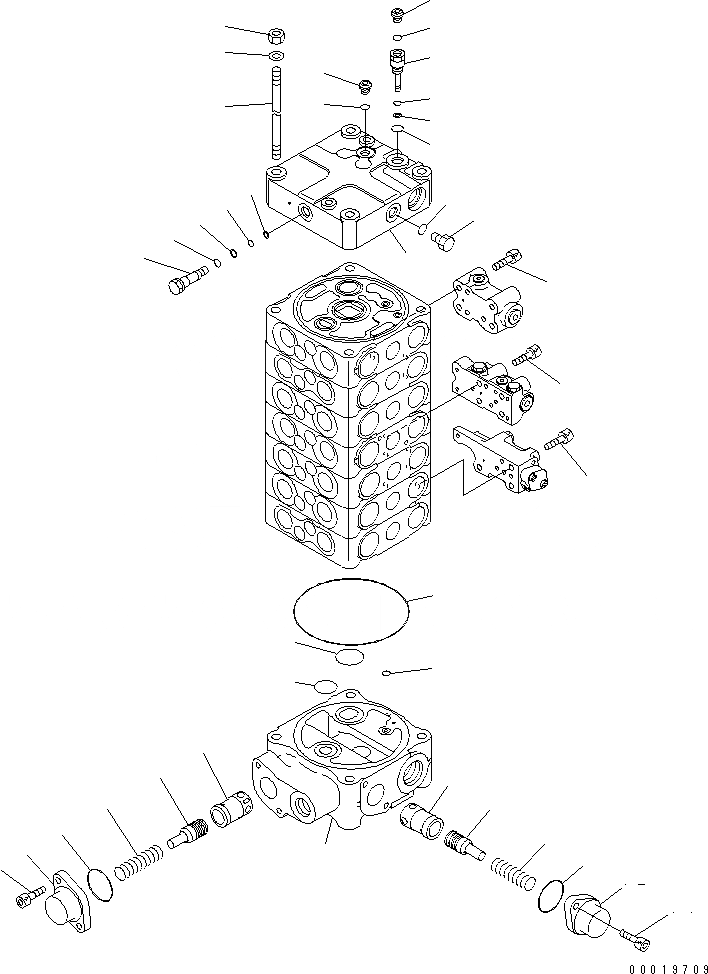 00019709