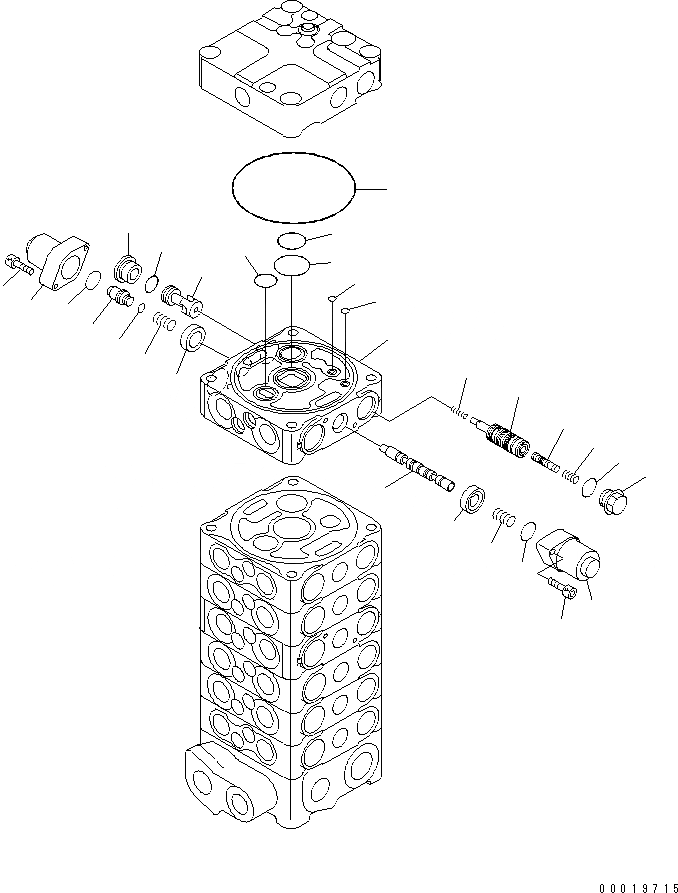 00019715