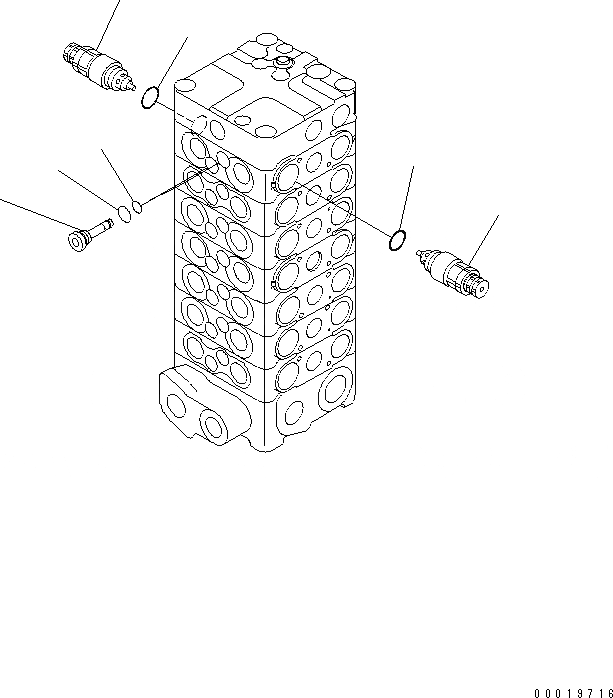 00019716