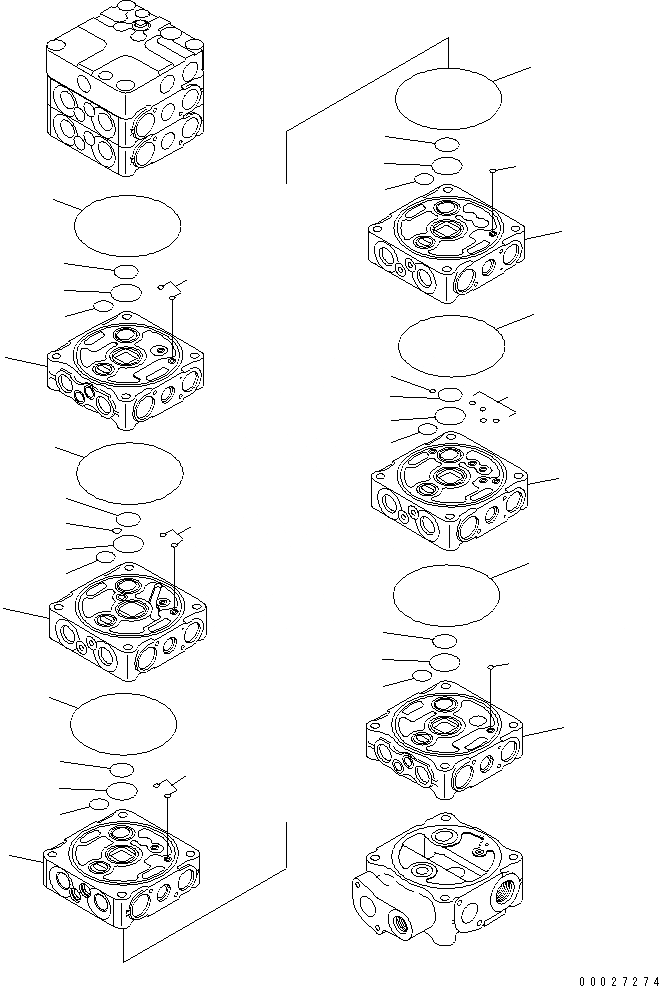 00027274