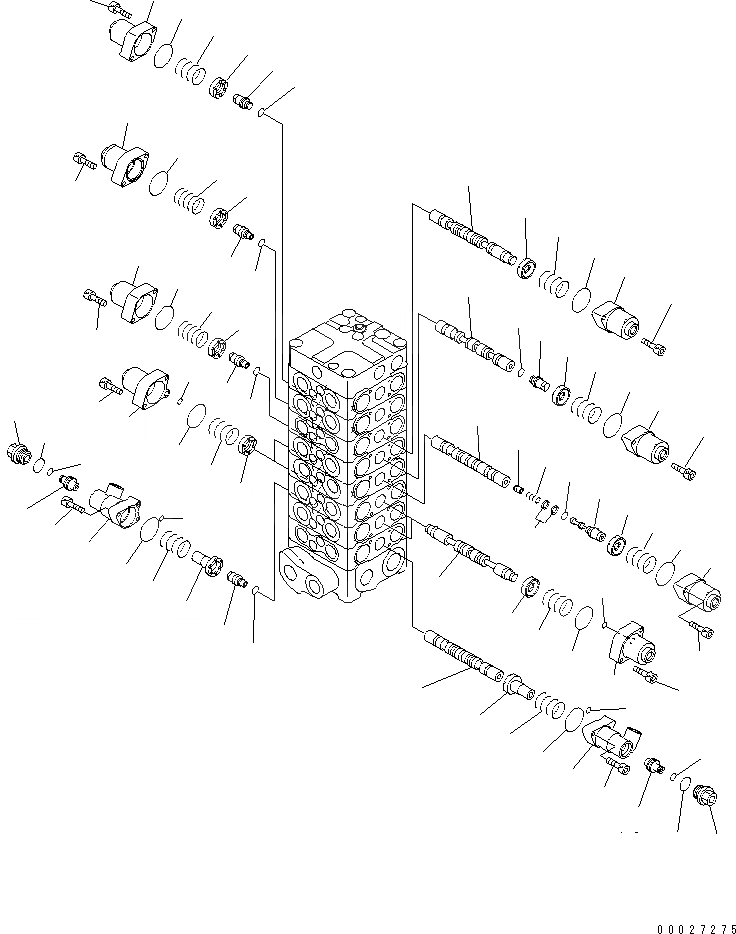 00027275