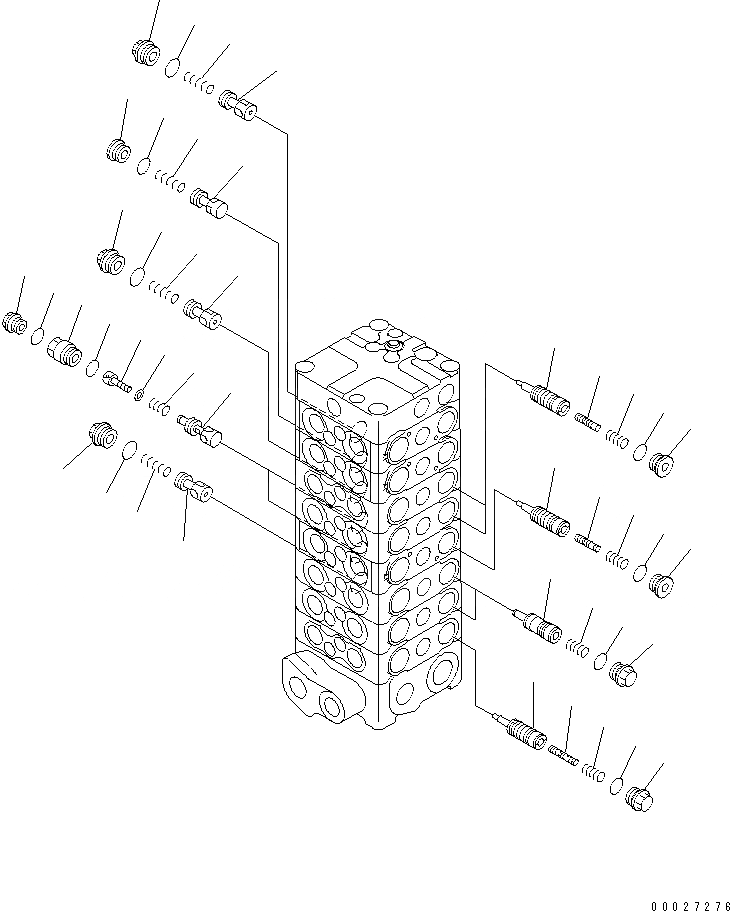 00027276