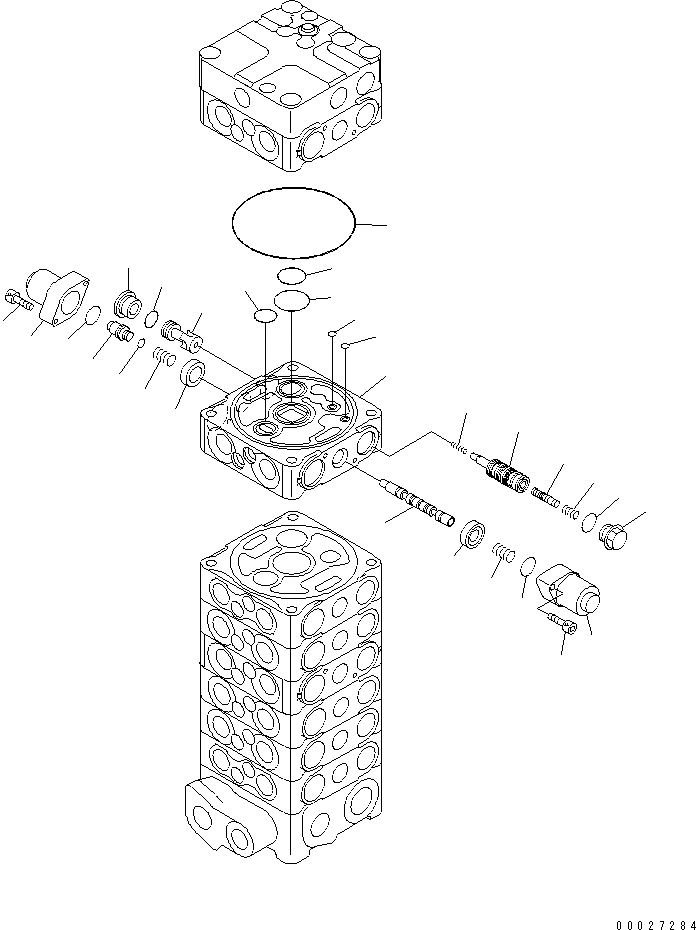 00027284