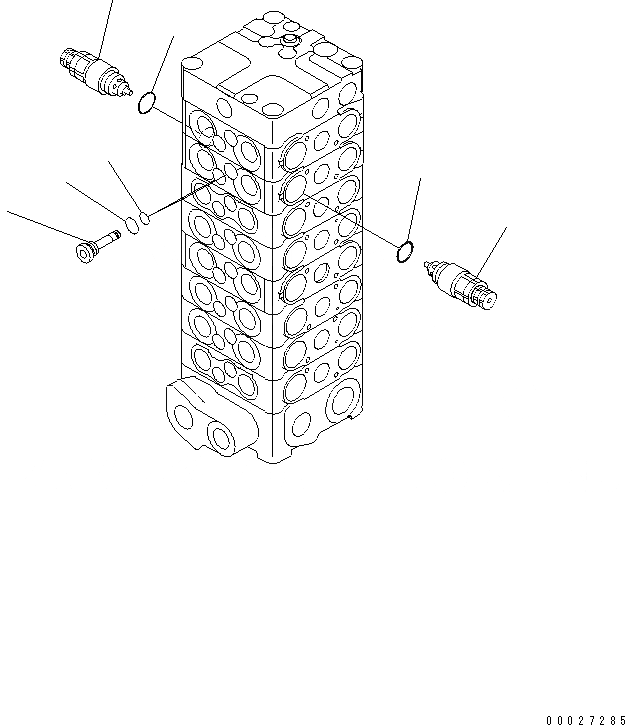 00027285