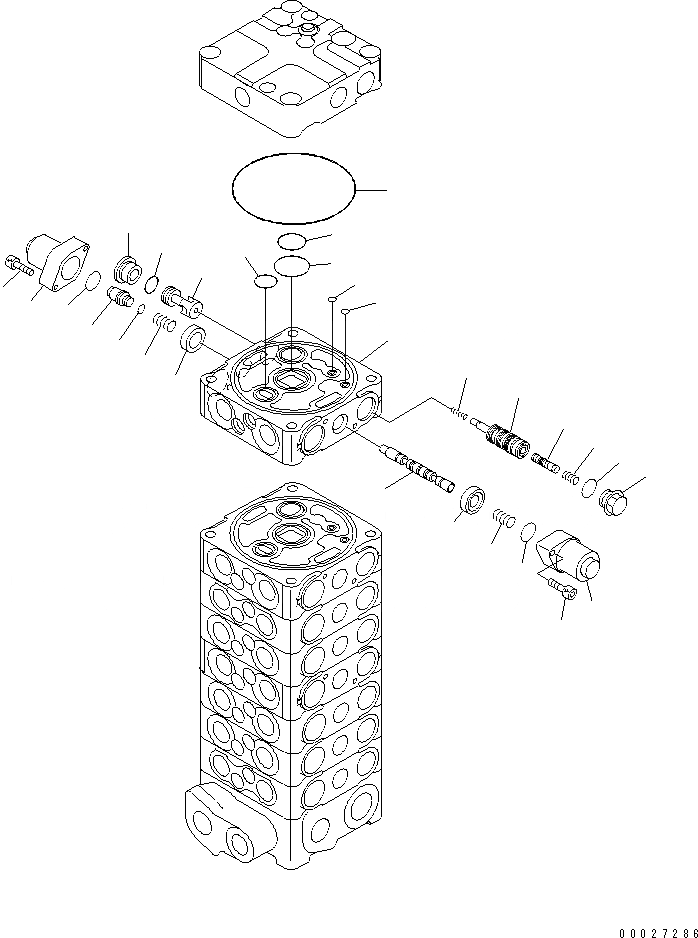 00027286