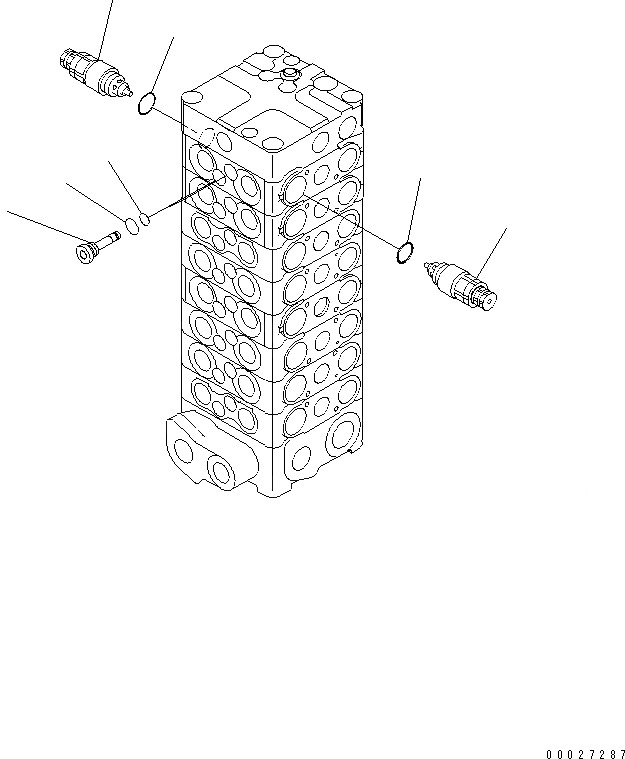 00027287