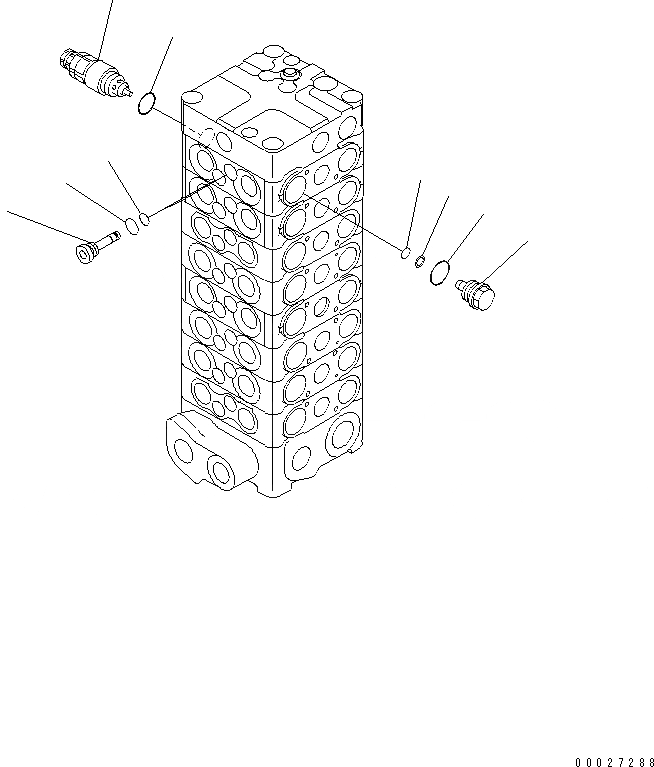 00027288