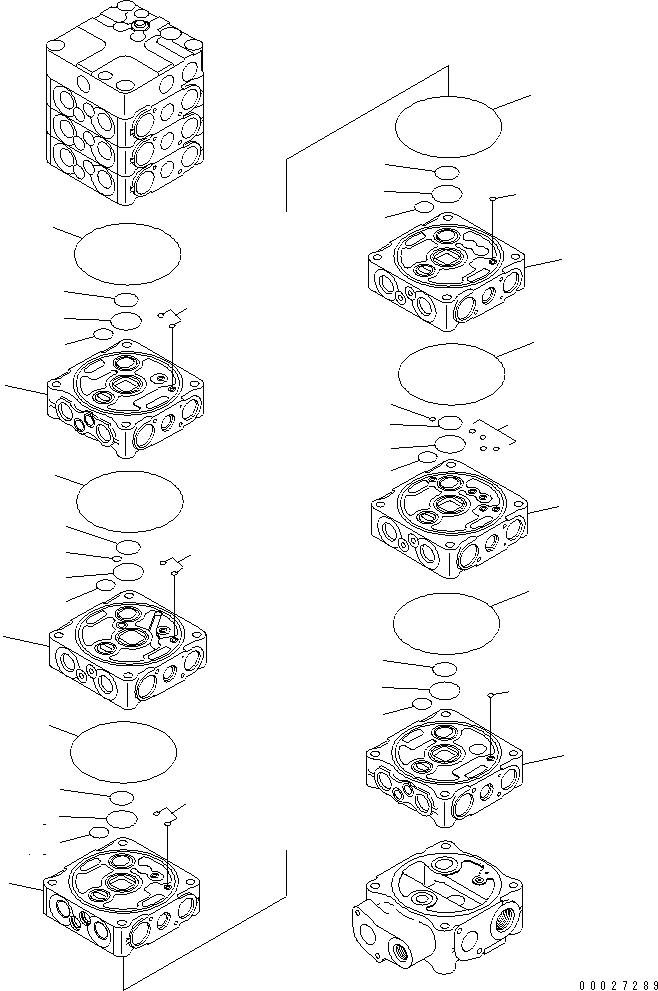 00027289