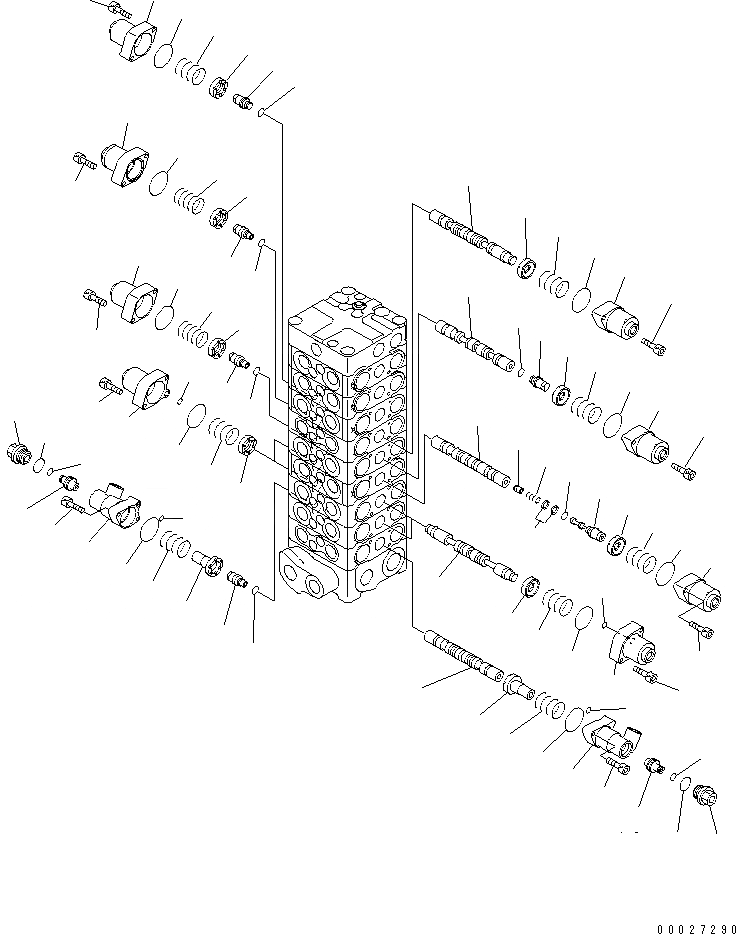 00027290