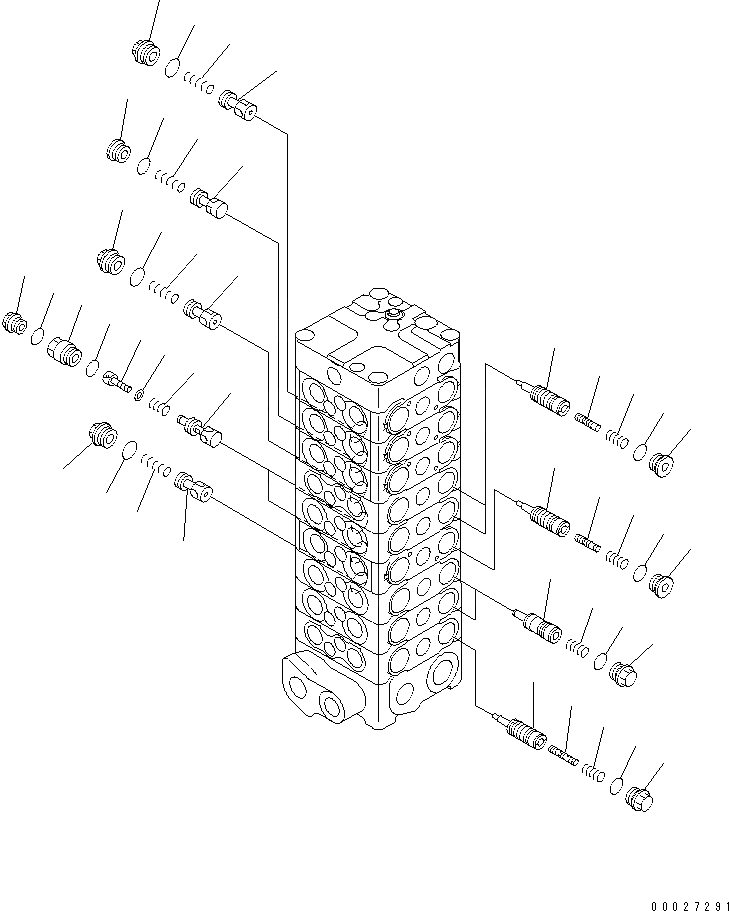 00027291