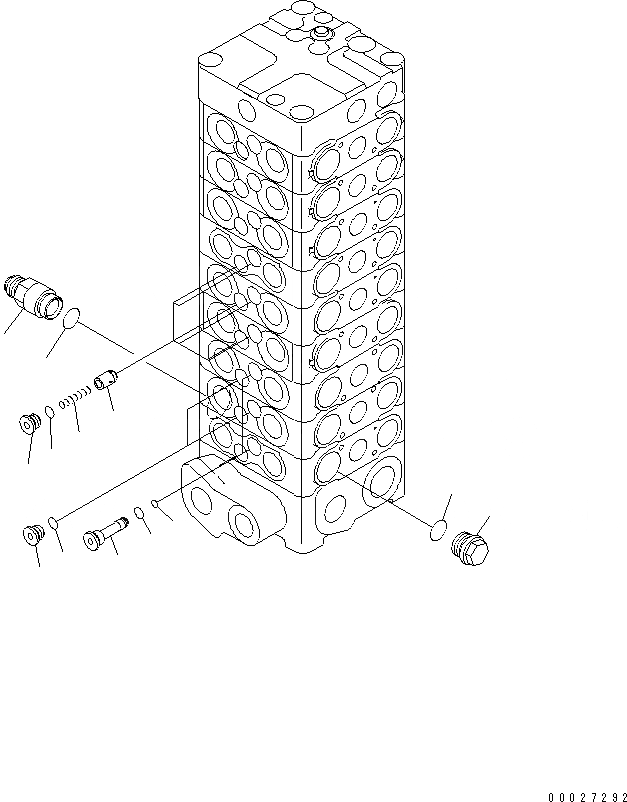 00027292