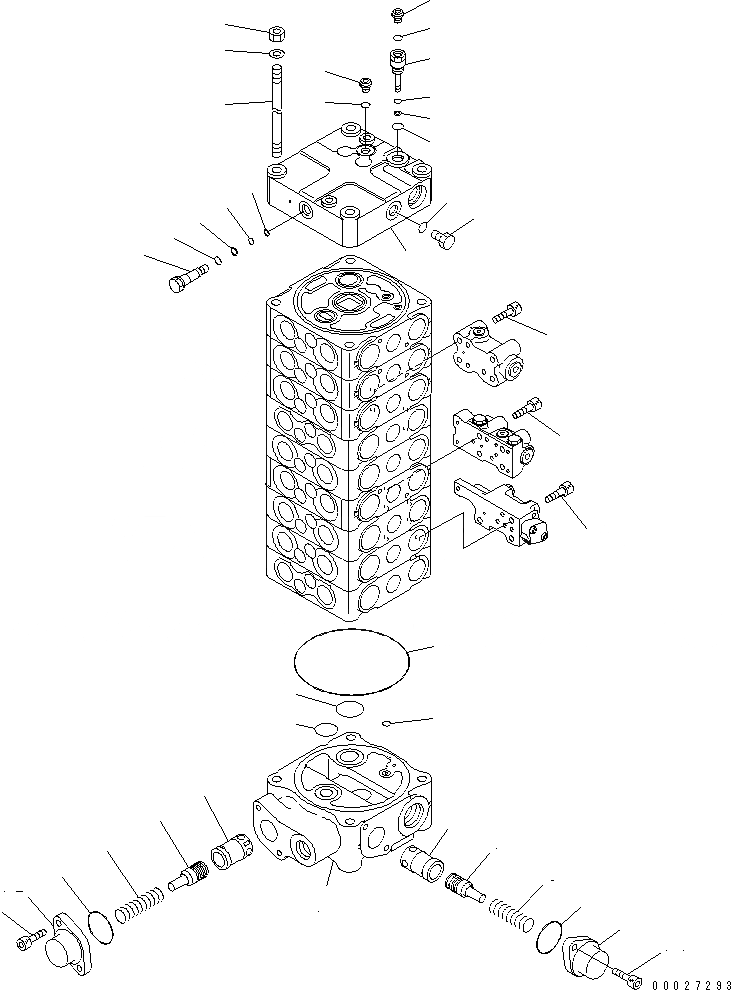 00027293