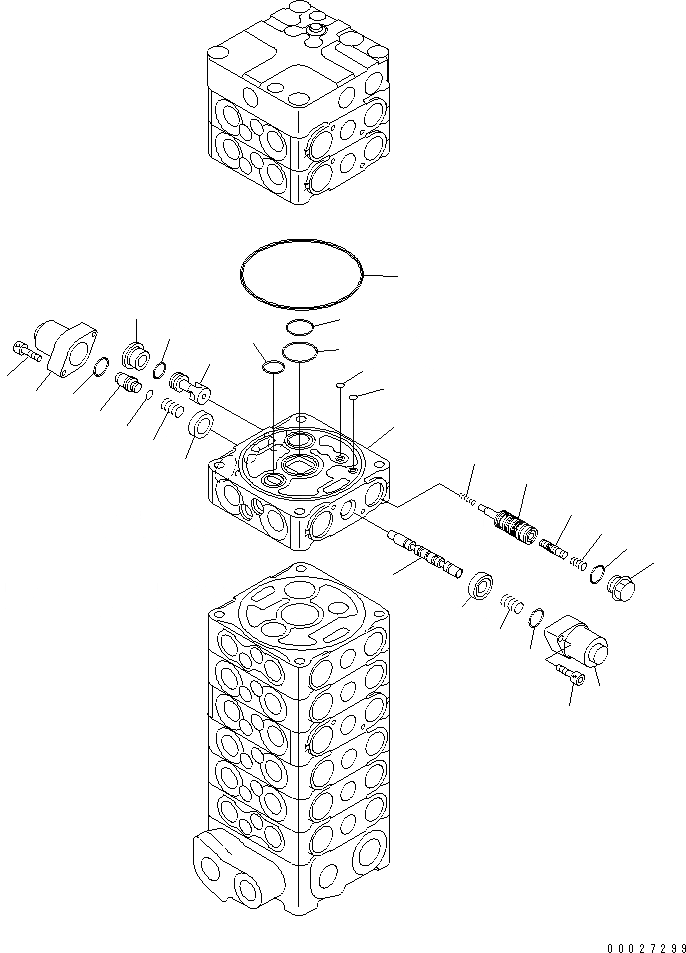 00027299