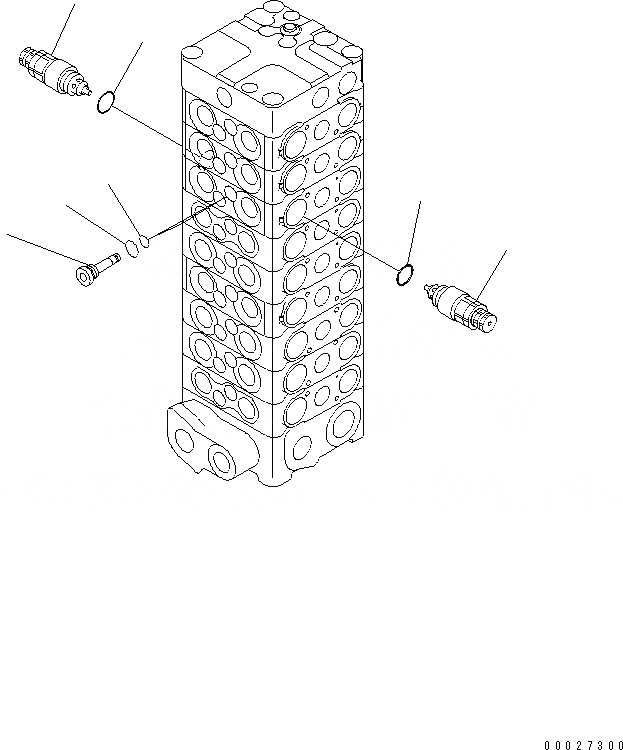 00027300