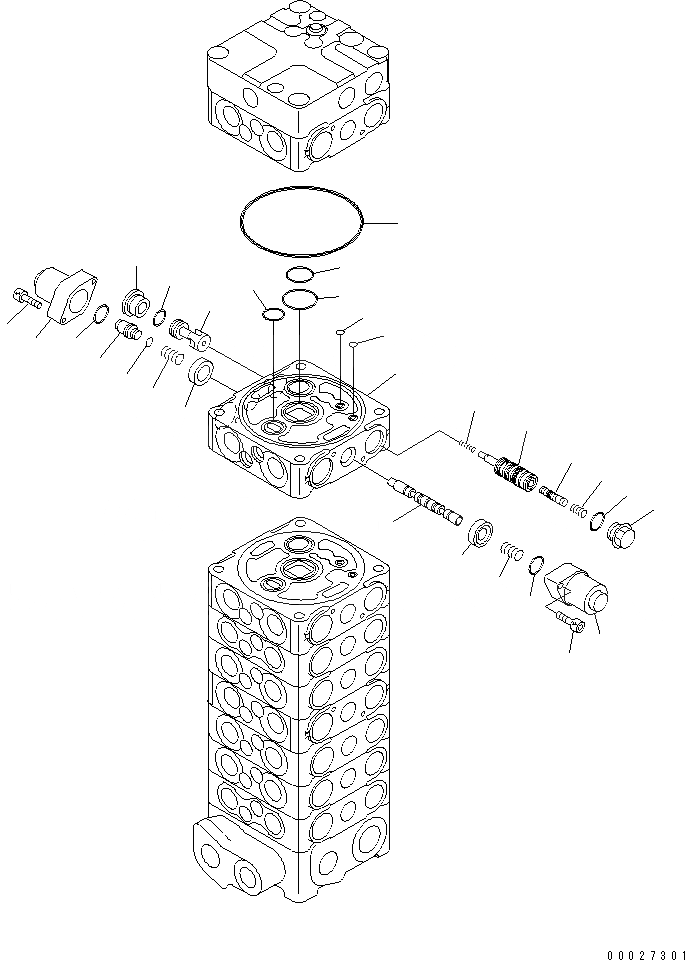 00027301