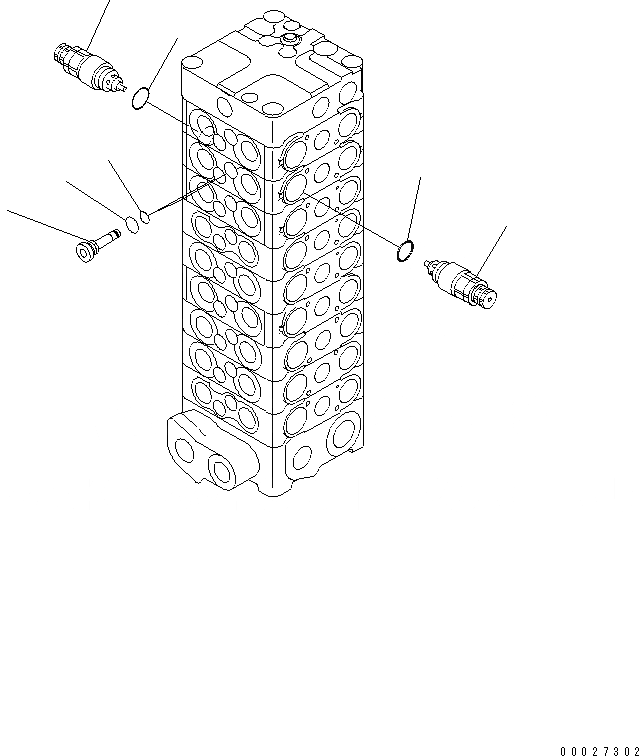 00027302