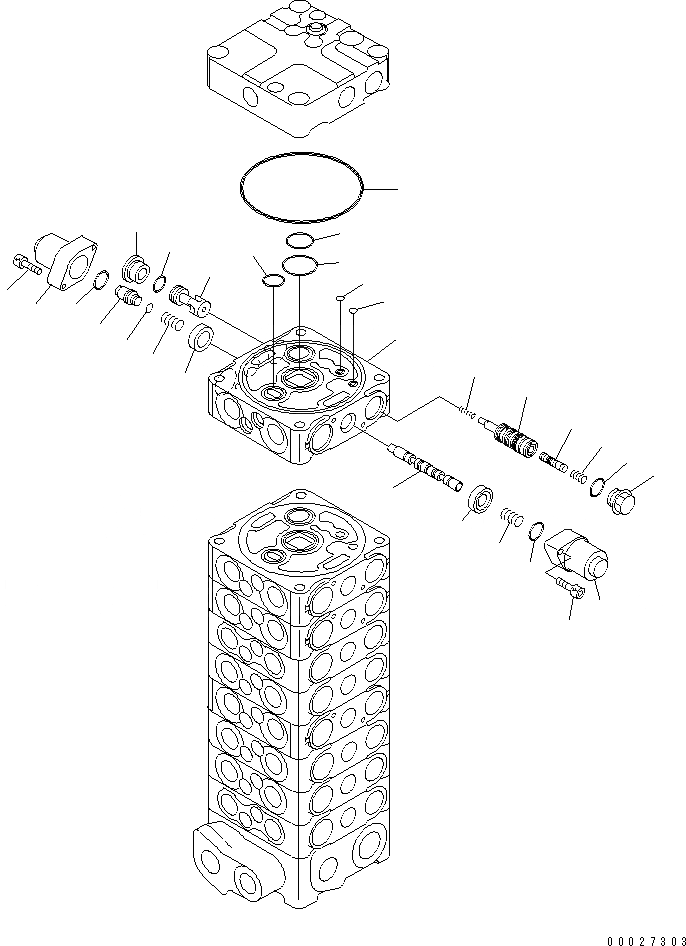 00027303