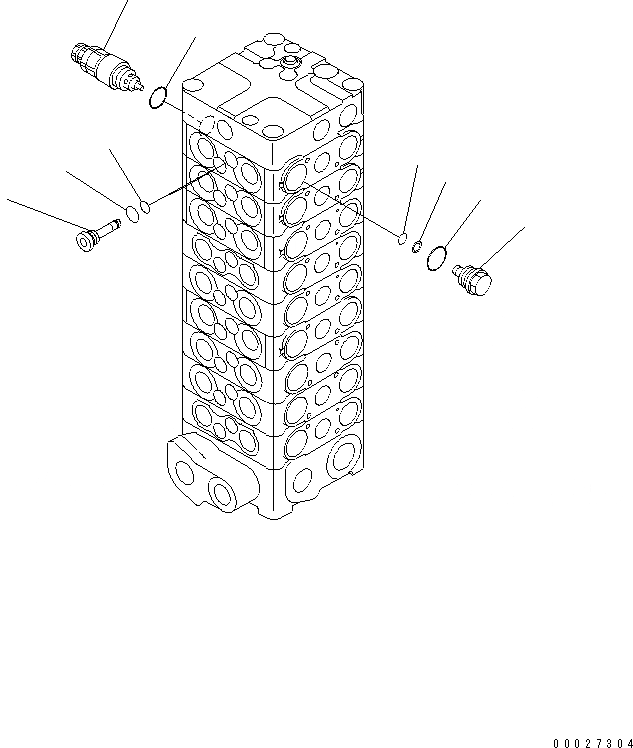 00027304