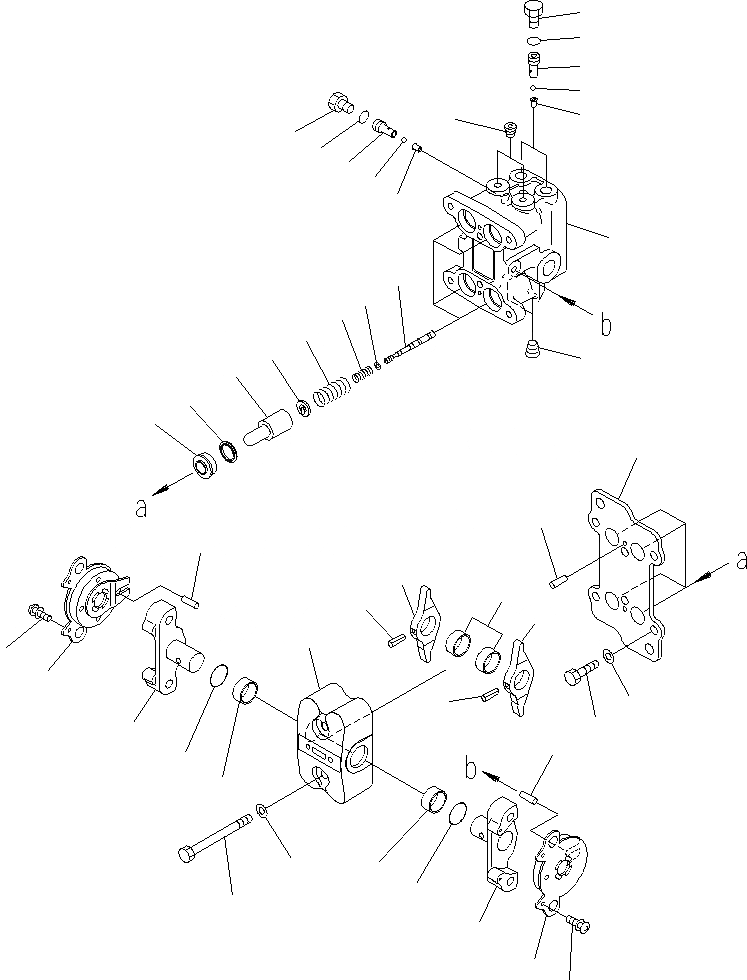 b
a
a
b