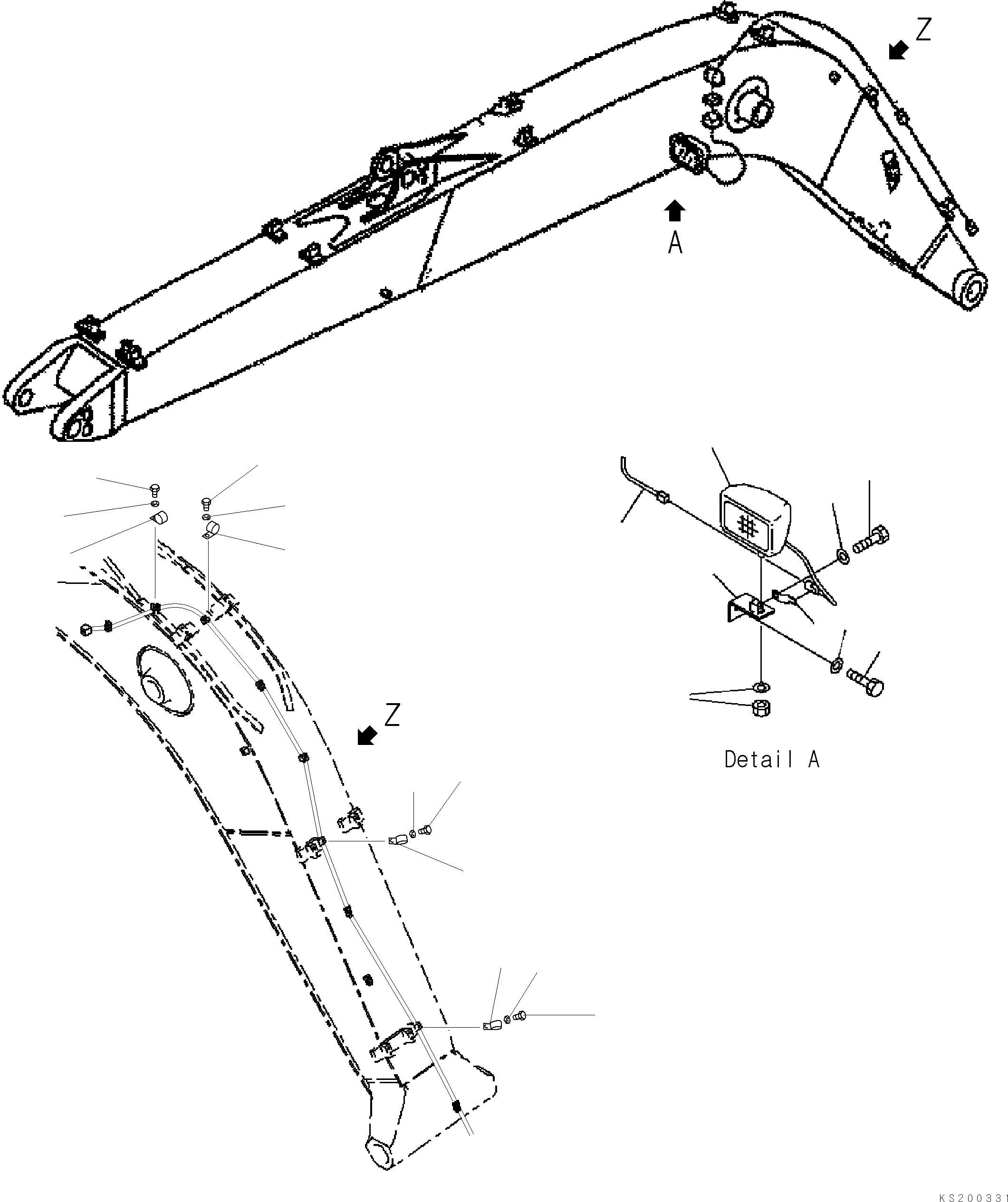 Z

A

Z

Detail A

KS200331