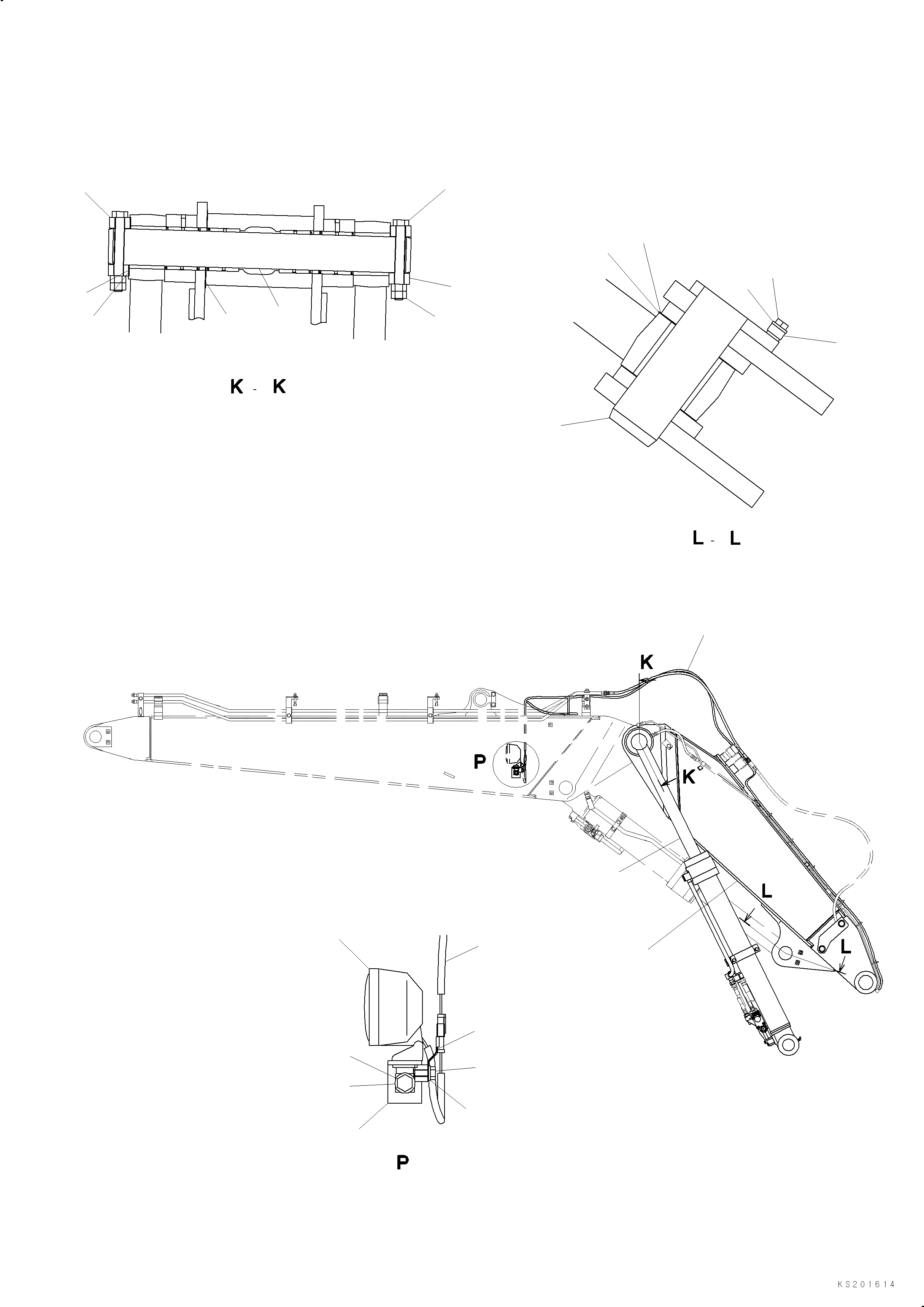 K - K

L - L

K

P

K

L

L

P

KS201614