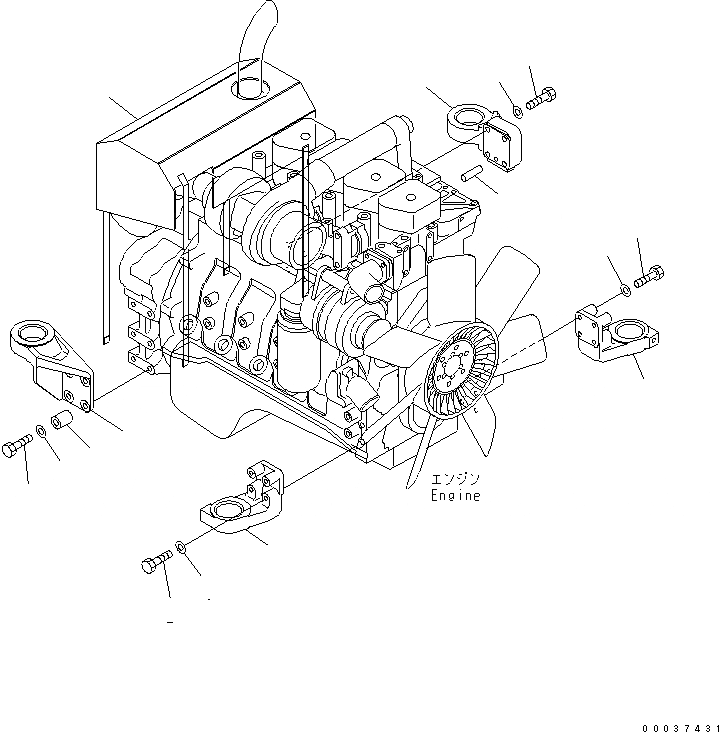 エンジン
Engine

00037431