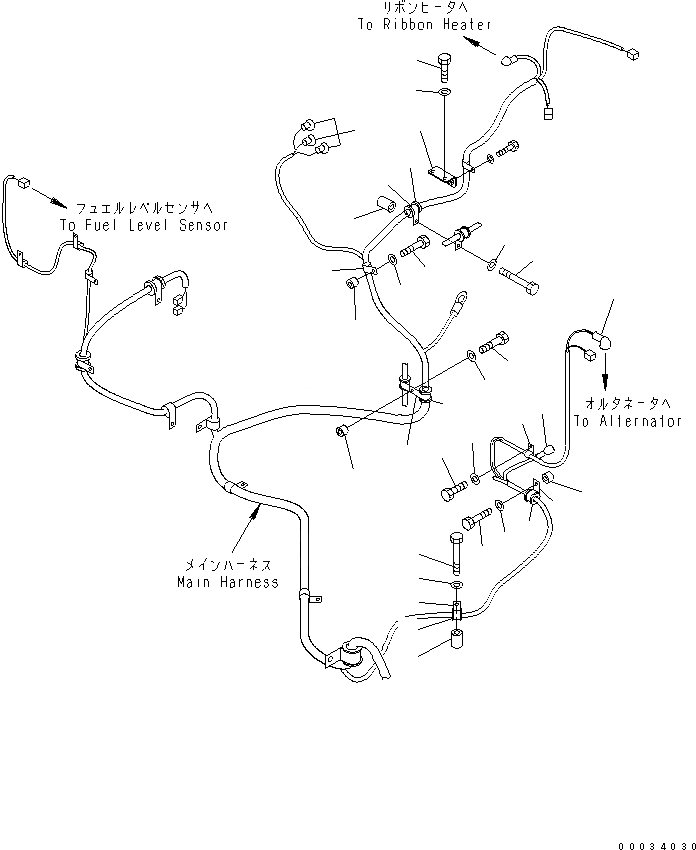 リボンヒータへ
To Ribbon Heater

フュエルレベルセンサへ
To Fuel Level Sensor

オルタネータへ
To Alternator

メインハーネス
Main Harness

00034030