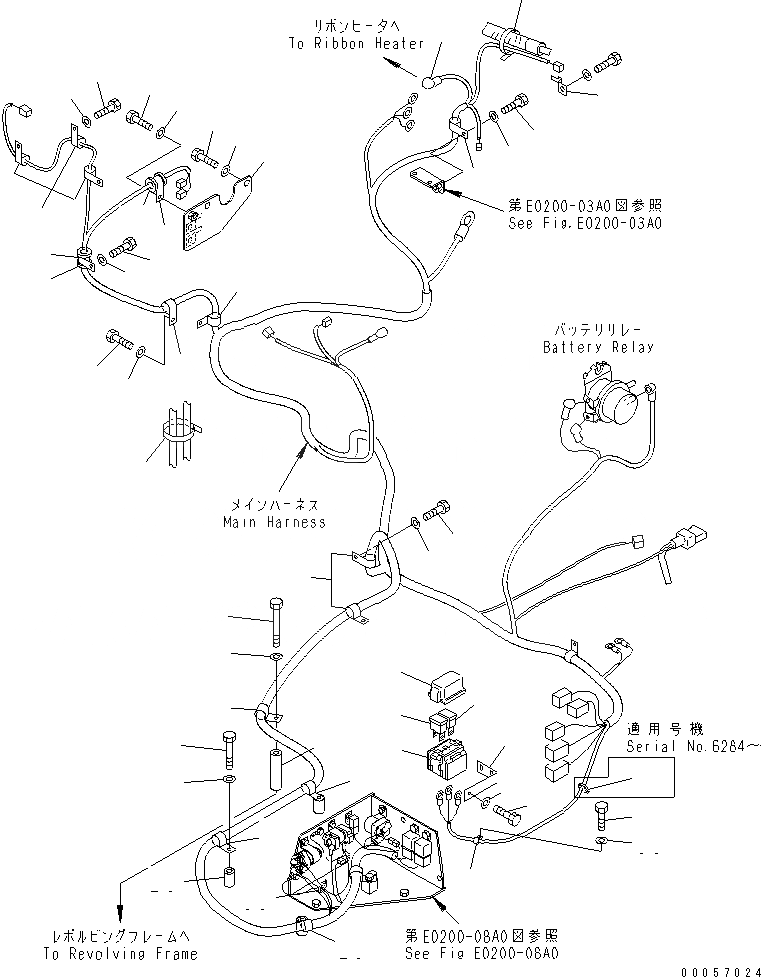 リボンヒータへ
To Ribbon Heater

第E0200-03A0図参照
See Fig.E0200-03A0

バッテリリレー
Battery Relay

メインハーネス
Main Harness

適用号機
Serial No.6284～

レボルビングフレームへ
To Revolving Frame

第E0200-08A0図参照
See Fig E0200-08A0

00057024