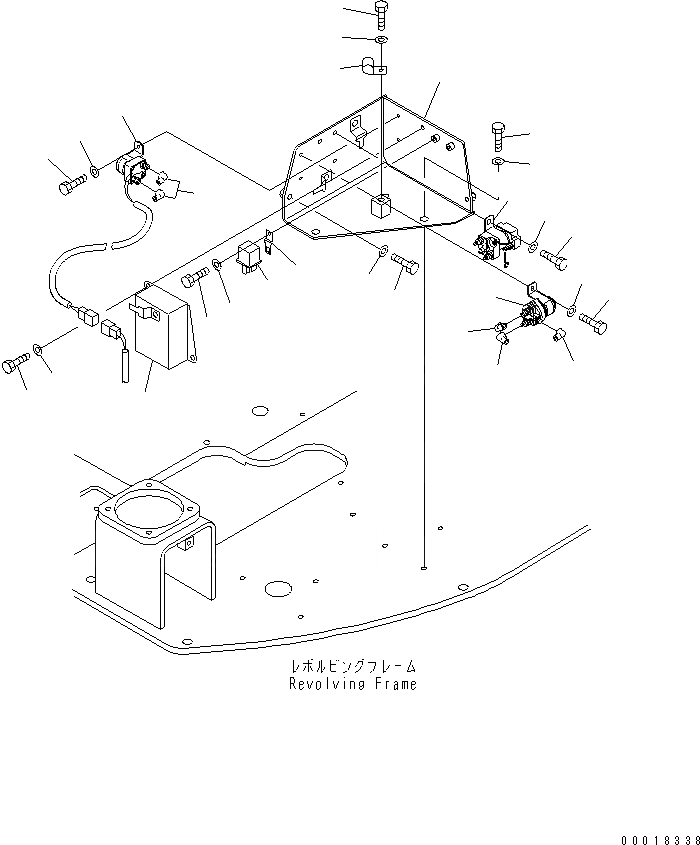 レボルビングフレーム
Revolving Frame

00018338