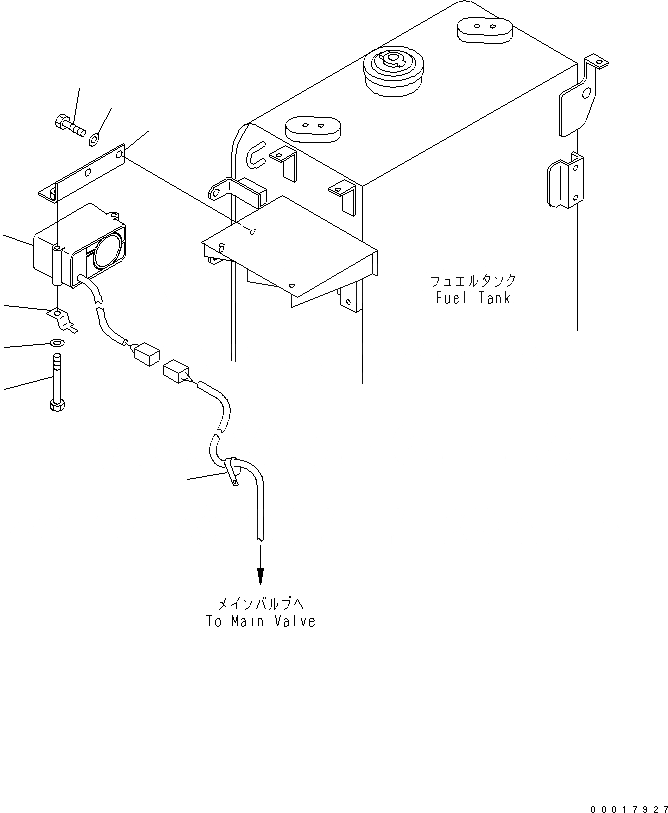 フュエルタンク
Fuel Tank

メインバルブへ
To Main Valve

00017927