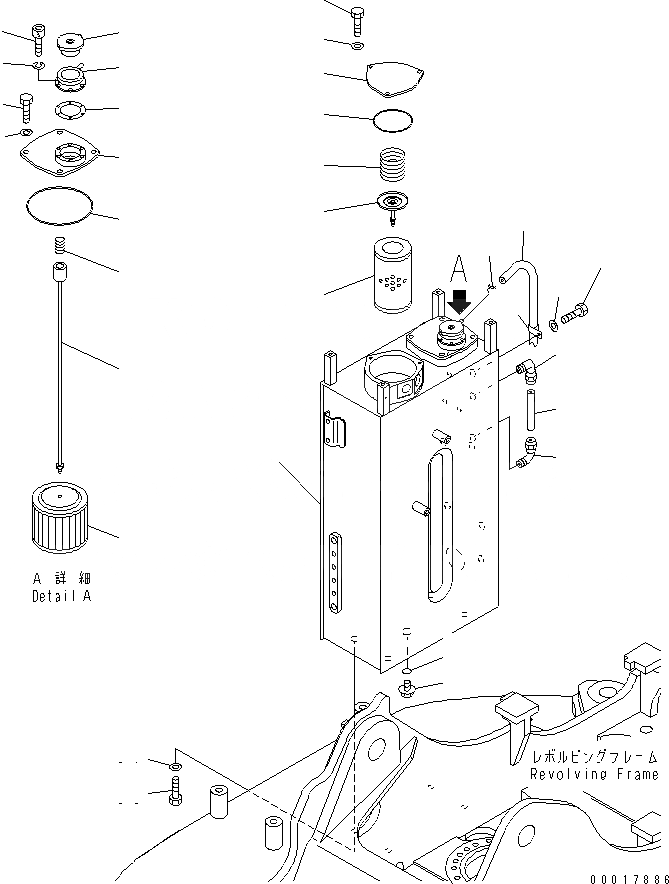 A

A 詳細
Detail A

レボルビングフレーム
Revolving Frame

00017886