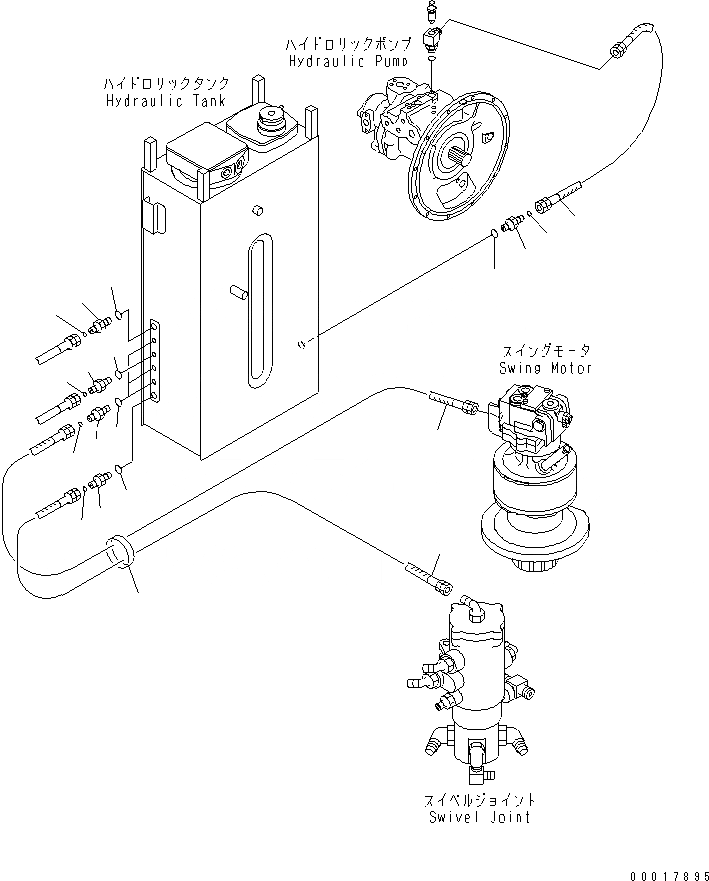 ハイドロリックポンプ
Hydraulic Pump

ハイドロリックタンク
Hydraulic Tank

スイングモータ
Swing Motor

スイベルジョイント
Swivel Joint

00017895