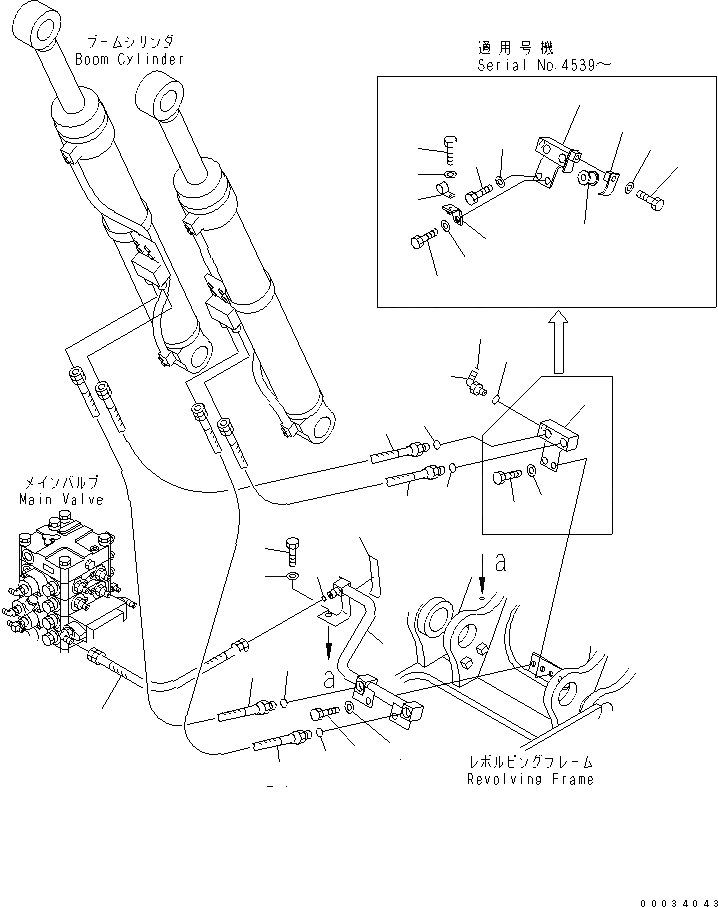 ブームシリンダ
Boom Cylinder

適用号機
Serial No.4539~

メインバルブ
Main Valve

a

a

レボルビングフレーム
Revolving Frame

00034043