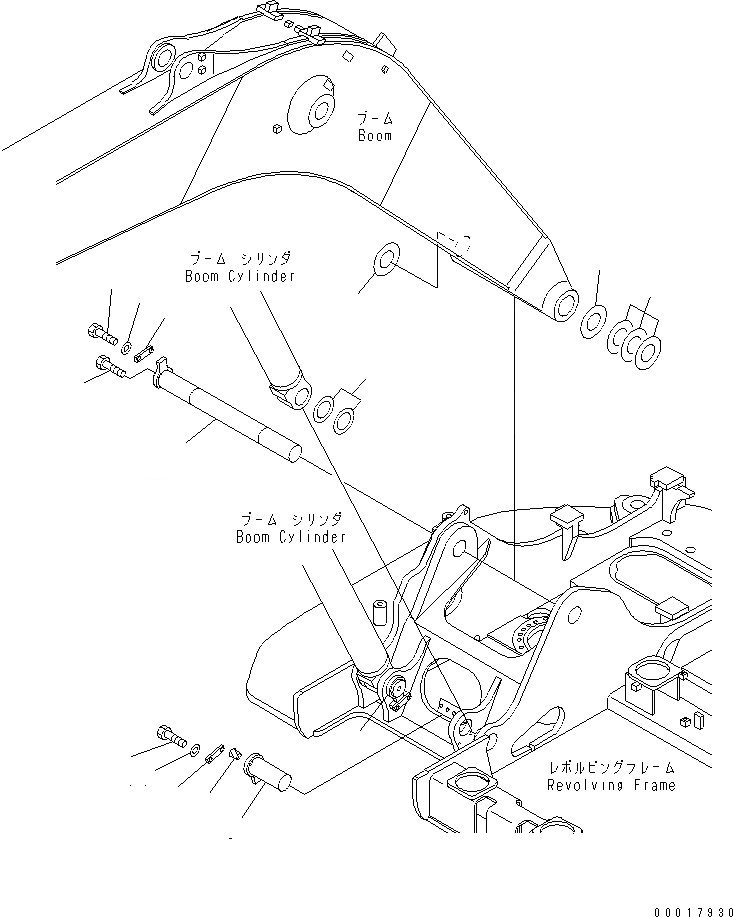 ブーム
Boom

ブーム シリンダ
Boom Cylinder

ブーム シリンダ
Boom Cylinder

レボルビングフレーム
Revolving Frame

00017930