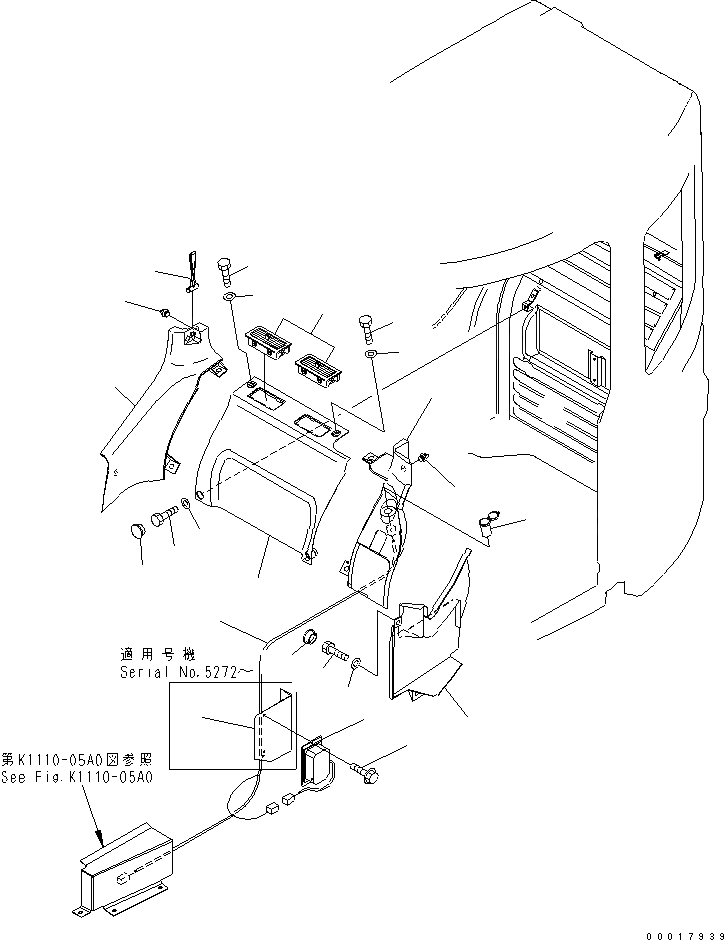 適用号機
Serial No.5272～

第K1110-05A0図参照
See Fig.K1110-05A0

00017939